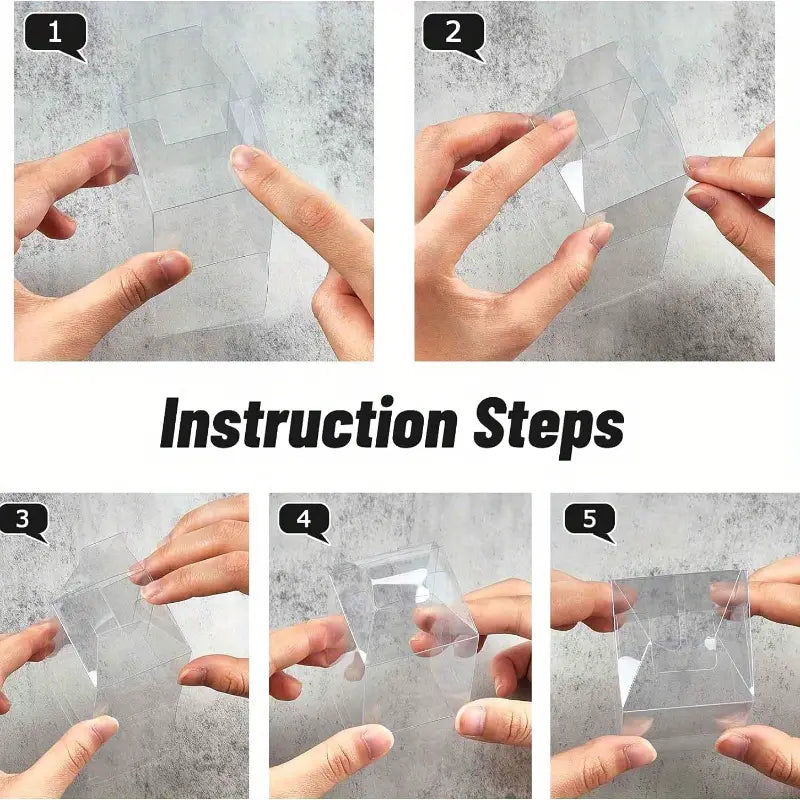 1

2

Instruction Steps

3

4

5